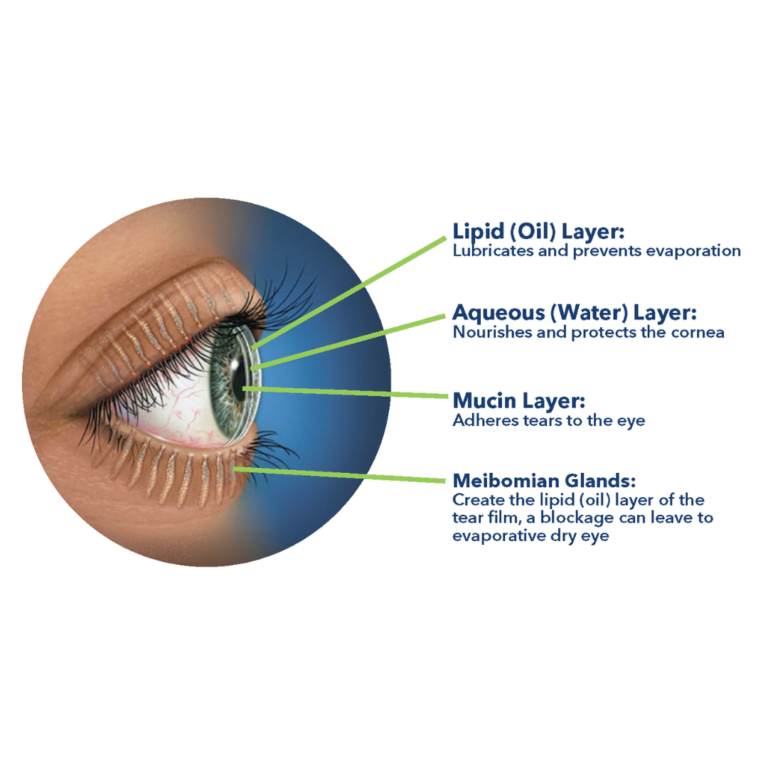 Lipid (Oil) Layer:
Lubricates and prevents evaporation

Aqueous (Water) Layer:
Nourishes and protects the cornea

Mucin Layer:
Adheres tears to the eye

Meibomian Glands:
Create the lipid (oil) layer of the tear film, a blockage can leave to evaporative dry eye